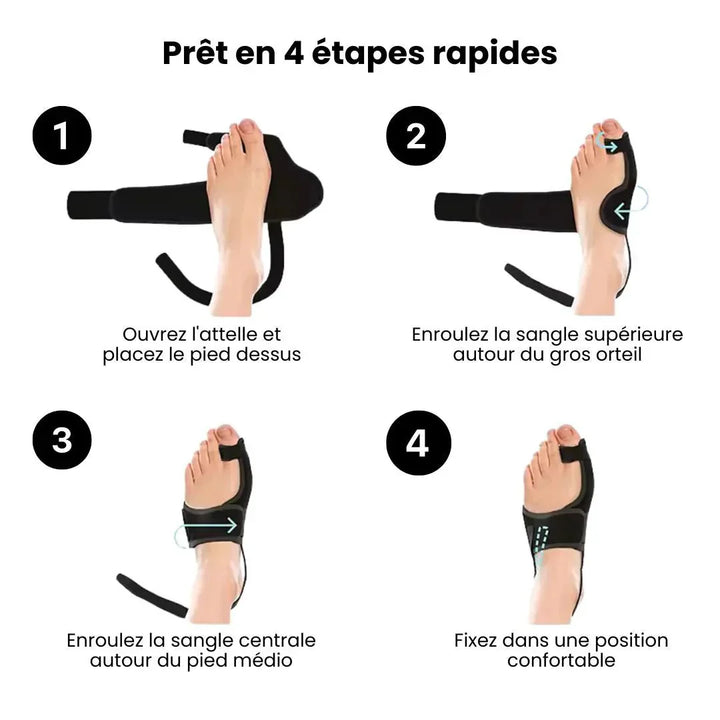 Prêt en 4 étapes rapides

1

Ouvrez l'attelle et placez le pied dessus

2

Enroulez la sangle supérieure autour du gros orteil

3

Enroulez la sangle centrale autour du pied médio

4

Fixez dans une position confortable