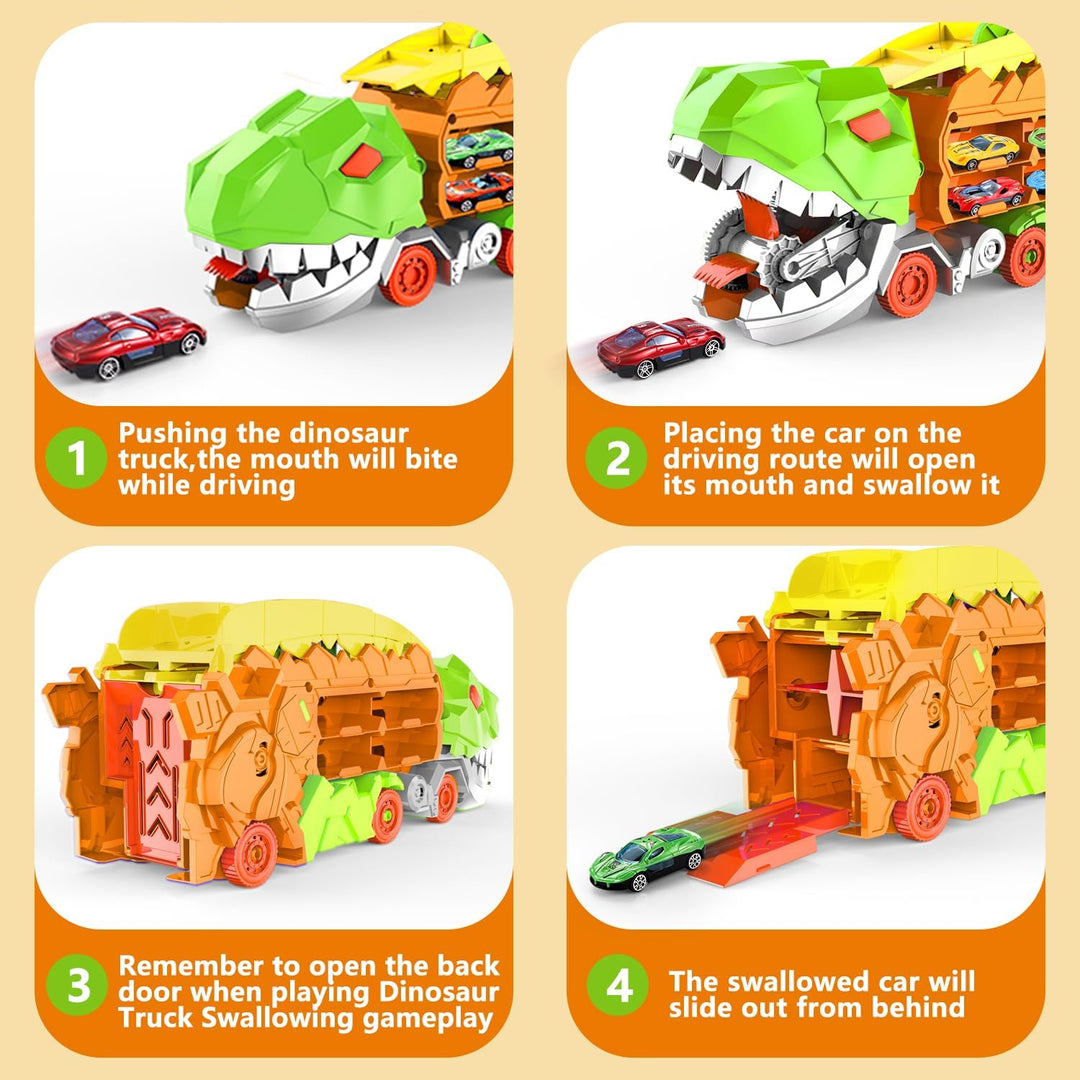 1 Pushing the dinosaur truck,the mouth will bite while driving

2 Placing the car on the driving route will open its mouth and swallow it

3 Remember to open the back door when playing Dinosaur Truck Swallowing gameplay

4 The swallowed car will slide out from behind