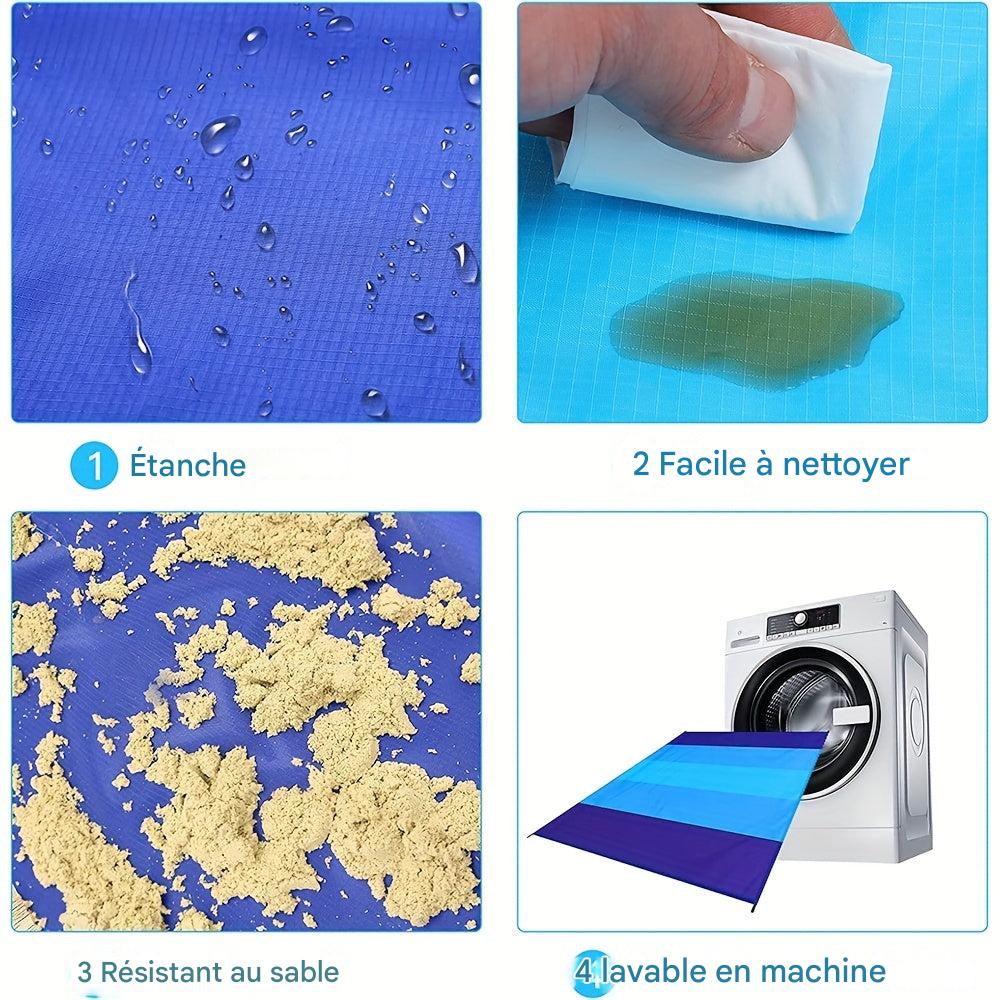 1 Étanche

2 Facile à nettoyer

3 Résistant au sable

4 lavable en machine