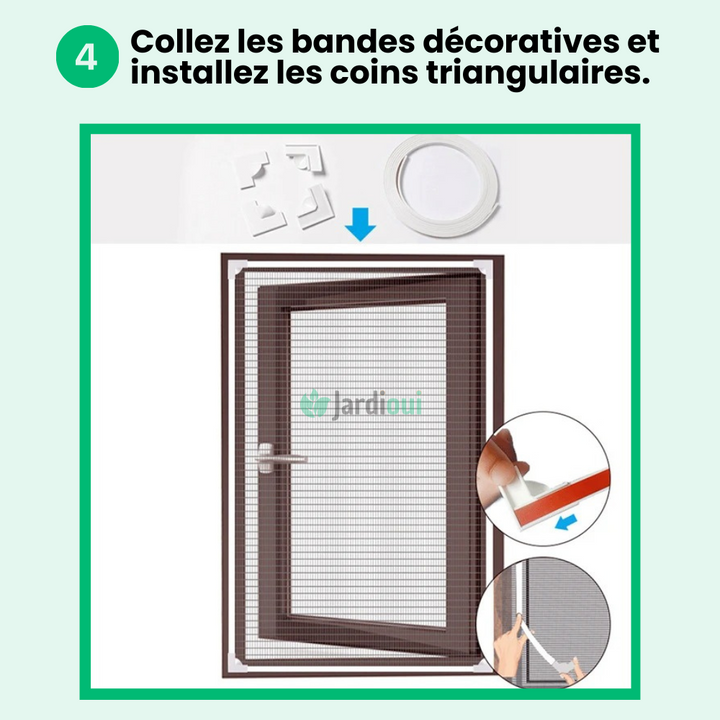 4 Collez les bandes décoratives et installez les coins triangulaires.

Jardioui