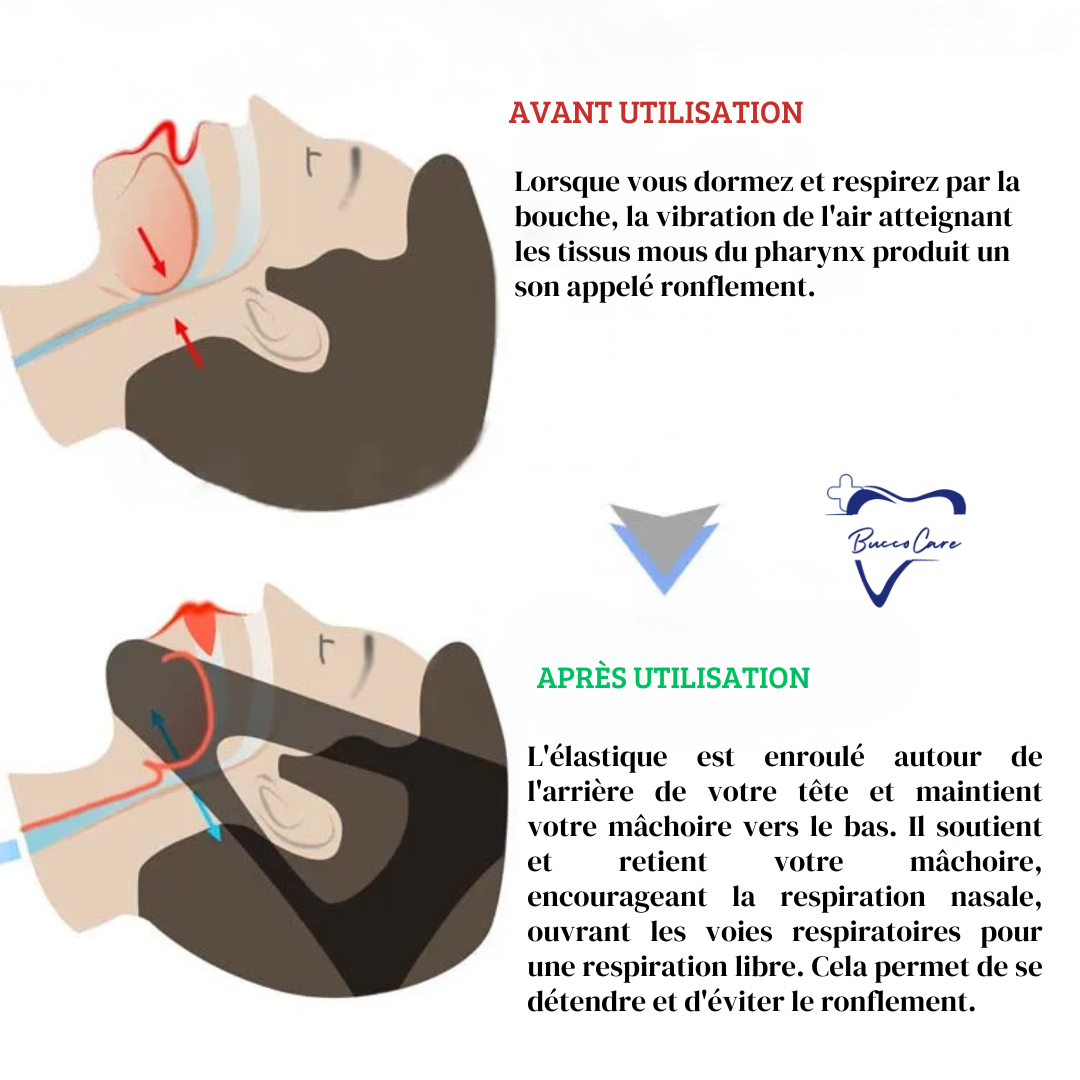 AVANT UTILISATION

Lorsque vous dormez et respirez par la bouche, la vibration de l'air atteignant les tissus mous du pharynx produit un son appelé ronflement.

BuccoCare

APRÈS UTILISATION

L'élastique est enroulé autour de l'arrière de votre tête et maintient votre mâchoire vers le bas. Il soutient et retient votre mâchoire, encourageant la respiration nasale, ouvrant les voies respiratoires pour une respiration libre. Cela permet de se détendre et d'éviter le ronflement.