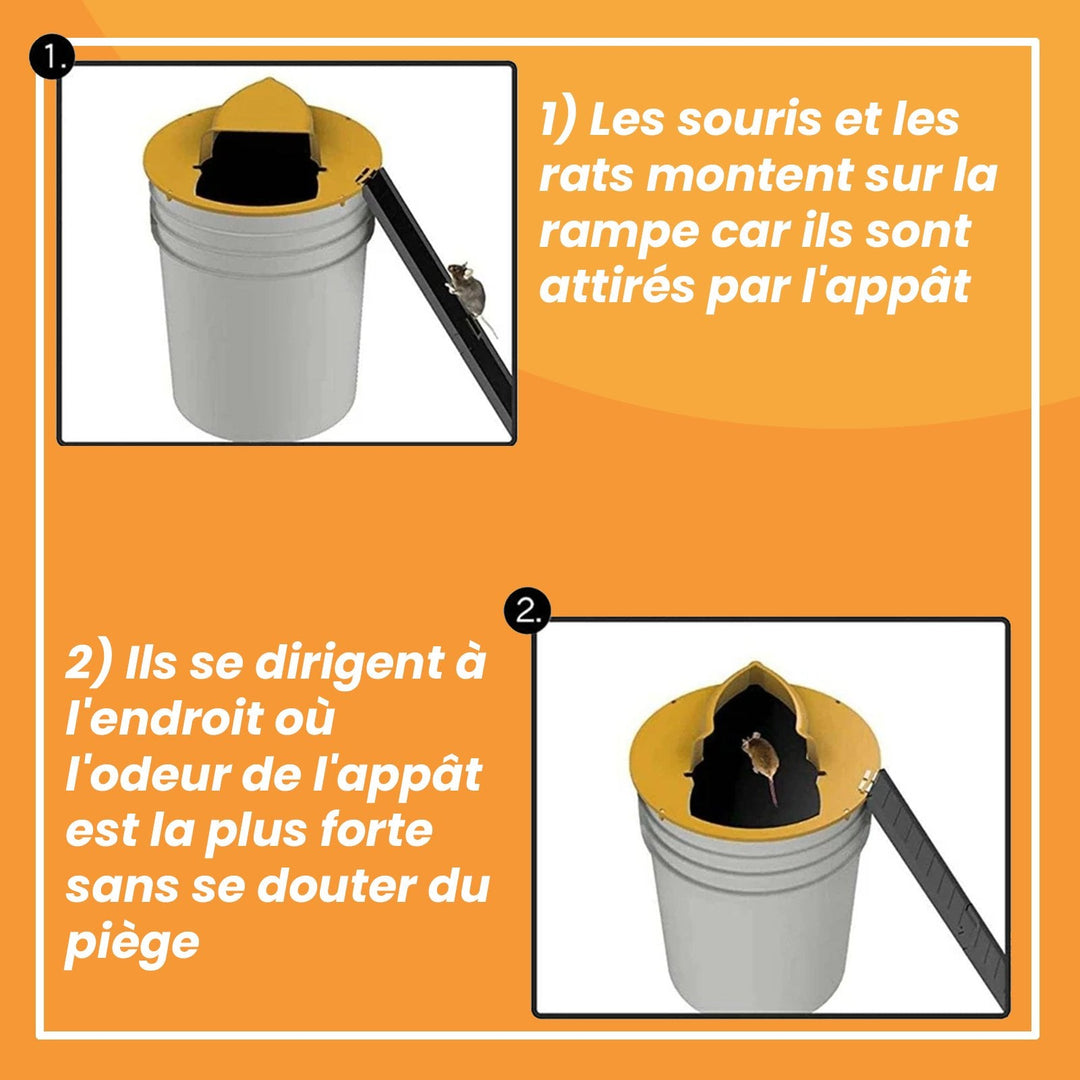 1.

1) Les souris et les rats montent sur la rampe car ils sont attirés par l'appât

2.

2) Ils se dirigent à l'endroit où l'odeur de l'appât est la plus forte sans se douter du piège