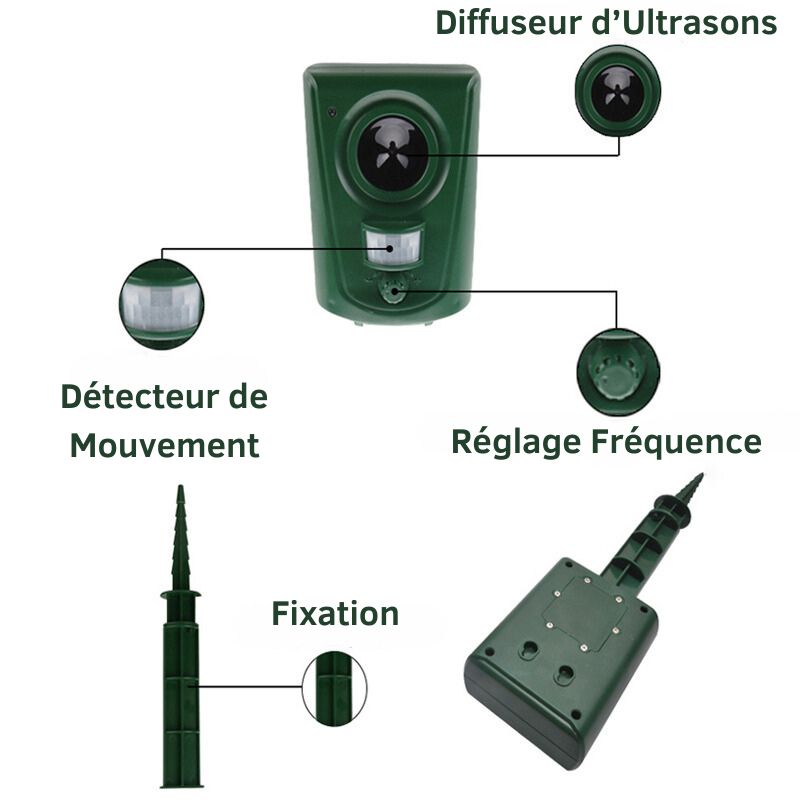 Diffuseur d’Ultrasons

Détecteur de Mouvement

Réglage Fréquence

Fixation