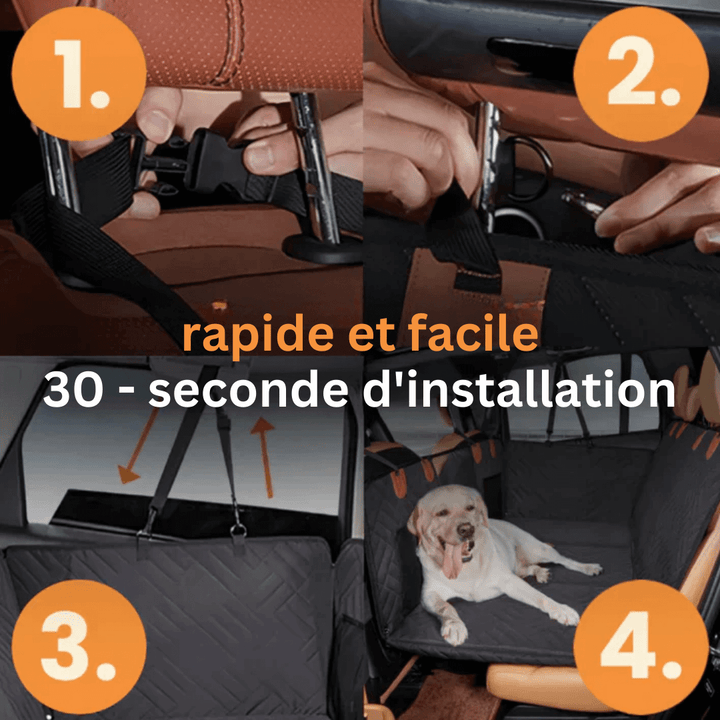 1.

2.

rapide et facile
30 - seconde d'installation

3.

4.